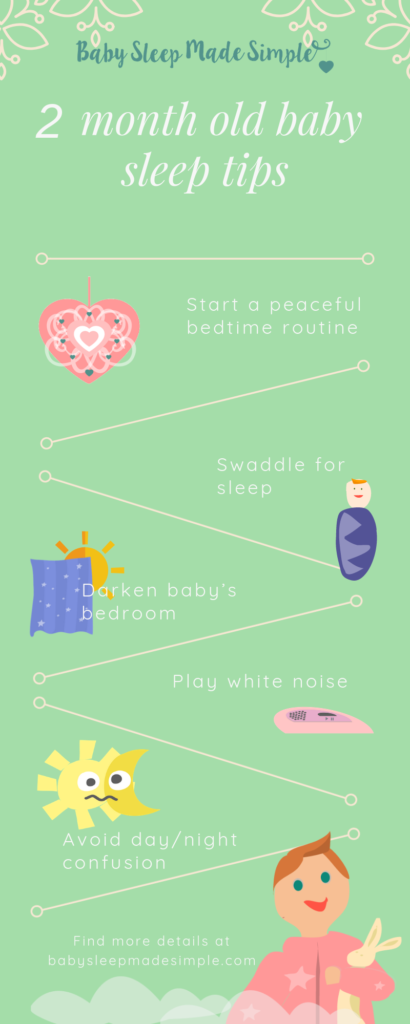 Baby Sleep Made Simple

2 month old baby sleep tips

Start a peaceful bedtime routine

Swaddle for sleep

Darken baby's bedroom

Play white noise

Avoid day/night confusion

Find more details at babysleepmadesimple.com