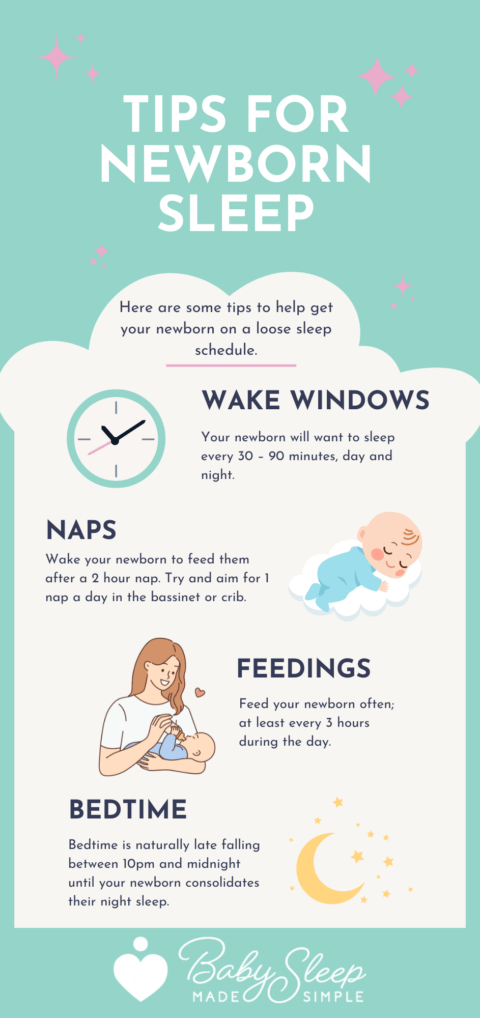 TIPS FOR NEWBORN SLEEP

Here are some tips to help get your newborn on a loose sleep schedule.

WAKE WINDOWS

Your newborn will want to sleep every 30 - 90 minutes, day and night.

NAPS

Wake your newborn to feed them after a 2 hour nap. Try and aim for 1 nap a day in the bassinet or crib.

FEEDINGS

Feed your newborn often; at least every 3 hours during the day.

BEDTIME

Bedtime is naturally late falling between 10pm and midnight until your newborn consolidates their night sleep.

Baby Sleep MADE SIMPLE