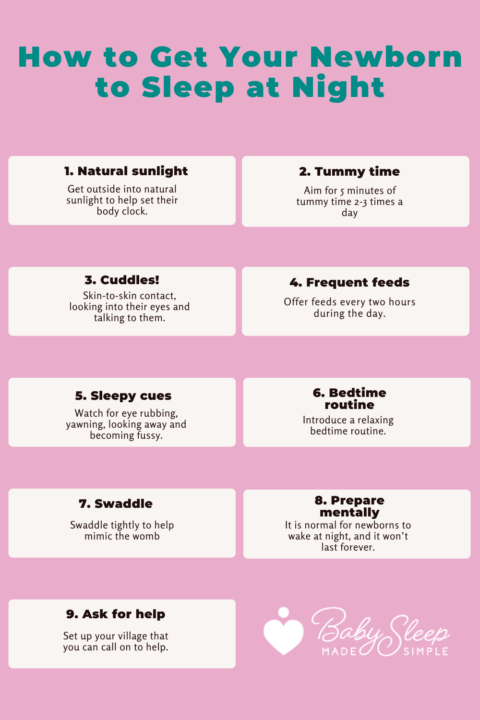 How to Get Your Newborn to Sleep at Night

1. Natural sunlight
Get outside into natural sunlight to help set their body clock.

2. Tummy time
Aim for 5 minutes of tummy time 2-3 times a day

3. Cuddles!
Skin-to-skin contact, looking into their eyes and talking to them.

4. Frequent feeds
Offer feeds every two hours during the day.

5. Sleepy cues
Watch for eye rubbing, yawning, looking away and becoming fussy.

6. Bedtime routine
Introduce a relaxing bedtime routine.

7. Swaddle
Swaddle tightly to help mimic the womb

8. Prepare mentally
It is normal for newborns to wake at night, and it won't last forever.

9. Ask for help
Set up your village that you can call on to help.

Baby Sleep MADE SIMPLE