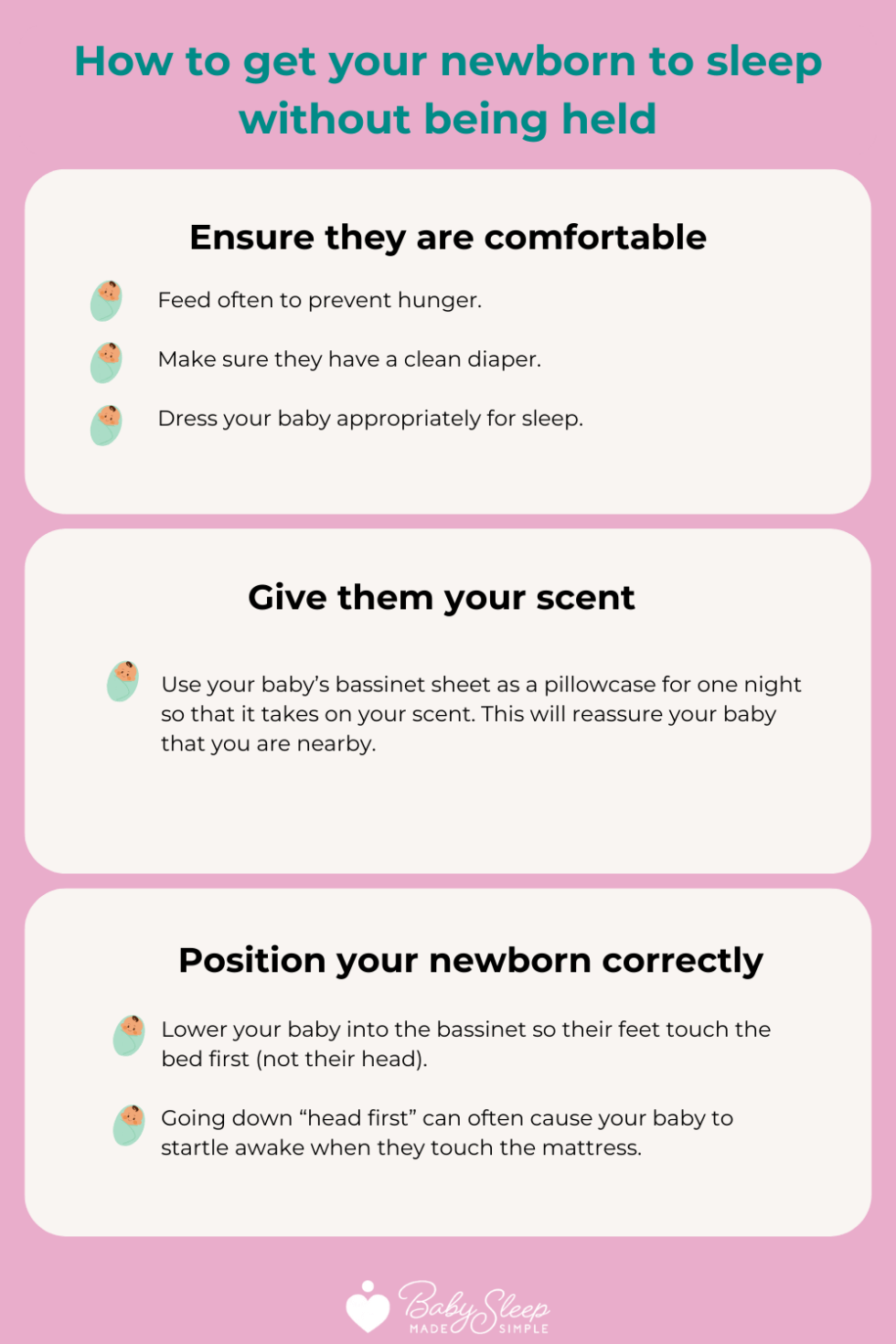 How to get your newborn to sleep without being held

Ensure they are comfortable

Feed often to prevent hunger.

Make sure they have a clean diaper.

Dress your baby appropriately for sleep.

Give them your scent

Use your baby's bassinet sheet as a pillowcase for one night so that it takes on your scent. This will reassure your baby that you are nearby.

Position your newborn correctly

Lower your baby into the bassinet so their feet touch the bed first (not their head).

Going down "head first" can often cause your baby to startle awake when they touch the mattress.

Baby Sleep MADE SIMPLE