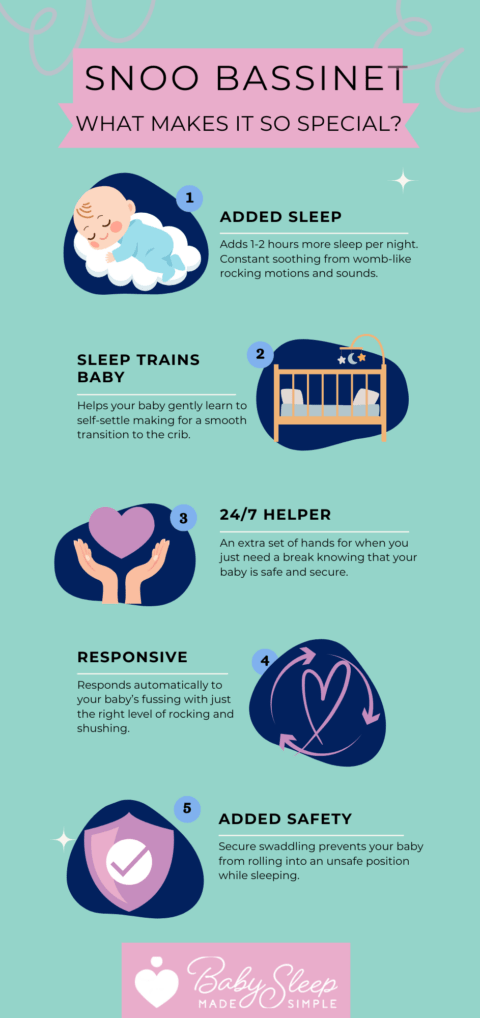 SNOO BASSINET
WHAT MAKES IT SO SPECIAL?

1
ADDED SLEEP
Adds 1-2 hours more sleep per night. Constant soothing from womb-like rocking motions and sounds.

2
SLEEP TRAINS BABY
Helps your baby gently learn to self-settle making for a smooth transition to the crib.

3
24/7 HELPER
An extra set of hands for when you just need a break knowing that your baby is safe and secure.

4
RESPONSIVE
Responds automatically to your baby's fussing with just the right level of rocking and shushing.

5
ADDED SAFETY
Secure swaddling prevents your baby from rolling into an unsafe position while sleeping.

Baby Sleep MADE SIMPLE